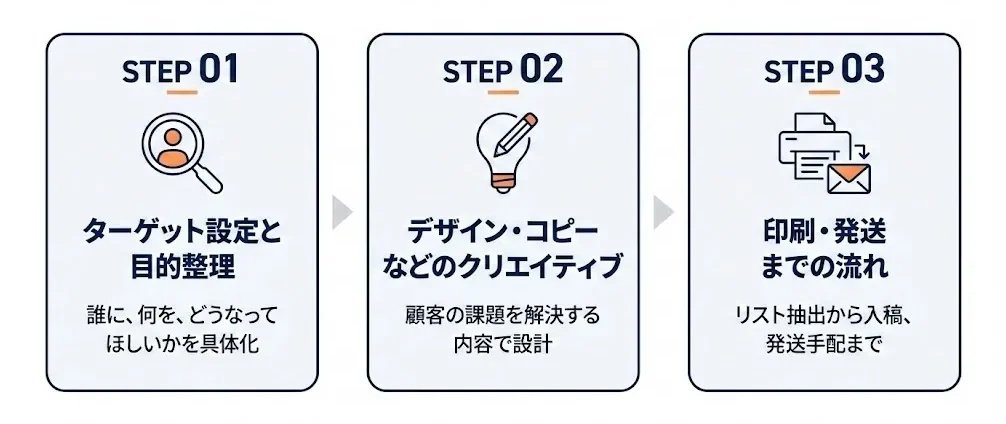 STEP 01

ターゲット設定と目的整理

誰に、何を、どうなってほしいかを具体化

STEP 02

デザイン・コピーなどのクリエイティブ

顧客の課題を解決する内容で設計

STEP 03

印刷・発送までの流れ

リスト抽出から入稿、発送手配まで